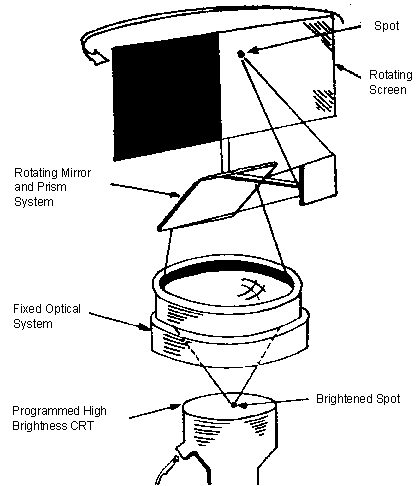 Spot

Rotating Screen

Rotating Mirror and Prism System

Fixed Optical System

Brightened Spot

Programmed High Brightness CRT